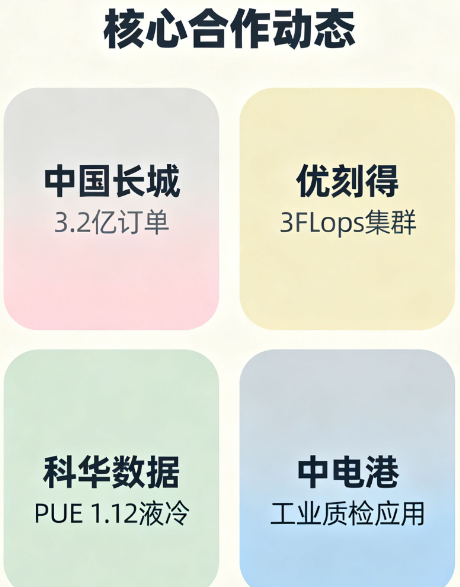 核心合作动态

中国长城
3.2亿订单

优刻得
3FLops集群

科华数据
PUE 1.12液冷

中电港
工业质检应用